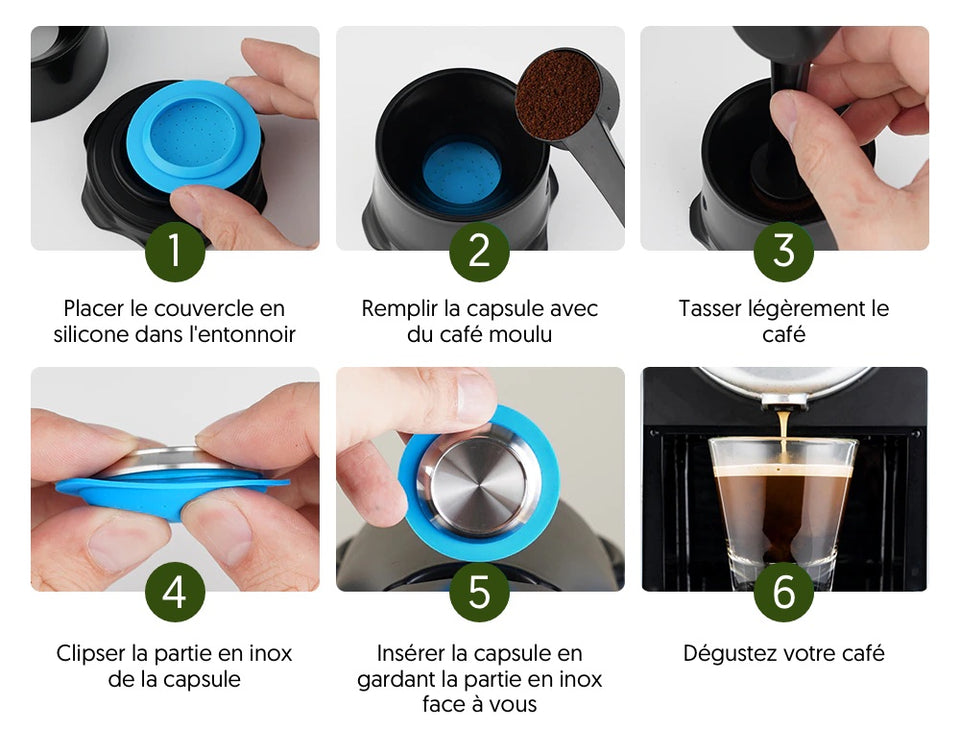 1

Placer le couvercle en silicone dans l'entonnoir

2

Remplir la capsule avec du café moulu

3

Tasser légèrement le café

4

Clipser la partie en inox de la capsule

5

Insérer la capsule en gardant la partie en inox face à vous

6

Dégustez votre café