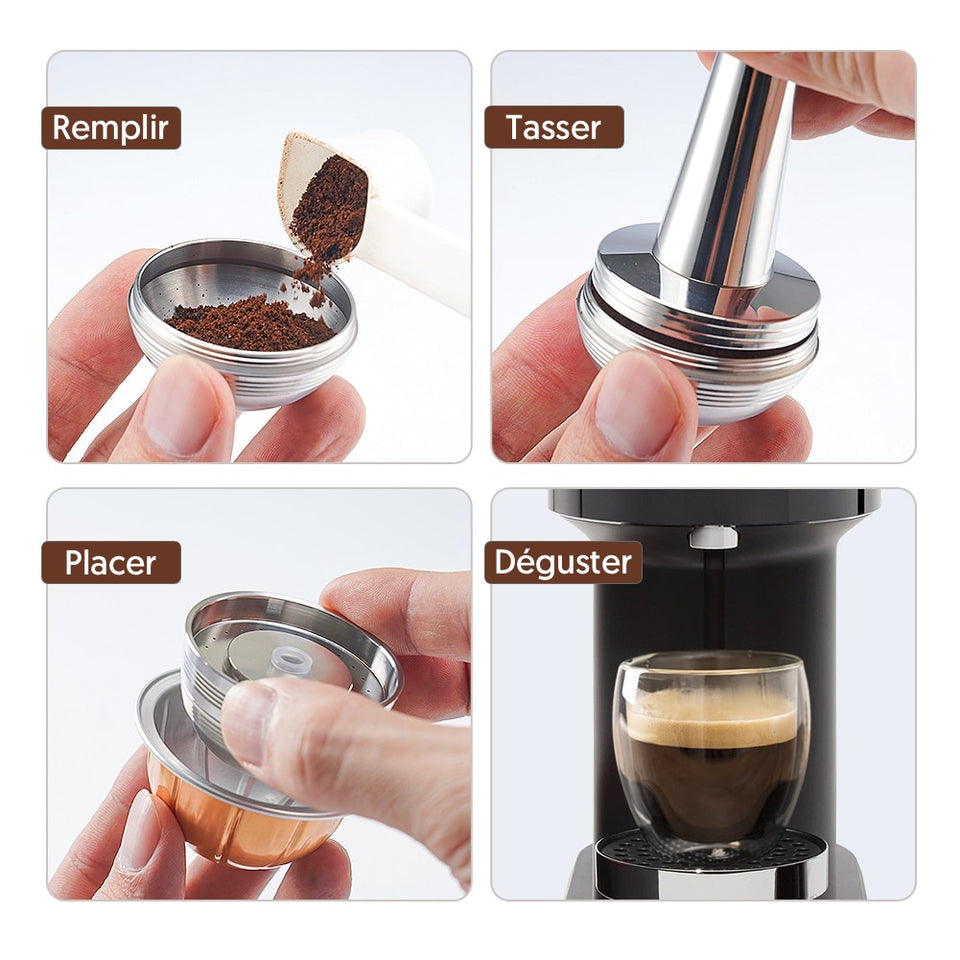 Remplir

Tasser

Placer

Déguster